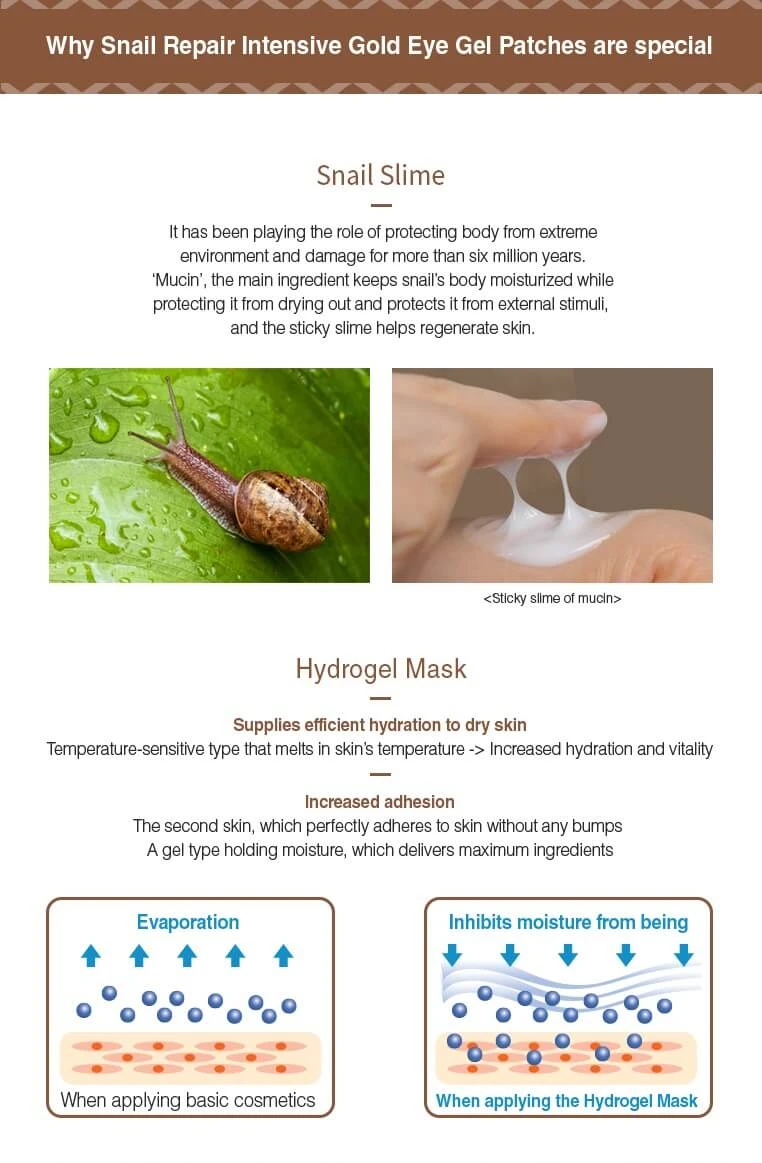 Why Snail Repair Intensive Gold Eye Gel Patches are special

Snail Slime

It has been playing the role of protecting body from extreme environment and damage for more than six million years. 'Mucin', the main ingredient keeps snail's body moisturized while protecting it from drying out and protects it from external stimuli, and the sticky slime helps regenerate skin.

<Sticky slime of mucin>

Hydrogel Mask

Supplies efficient hydration to dry skin

Temperature-sensitive type that melts in skin's temperature -> Increased hydration and vitality

Increased adhesion

The second skin, which perfectly adheres to skin without any bumps
A gel type holding moisture, which delivers maximum ingredients

Evaporation

When applying basic cosmetics

Inhibits moisture from being

When applying the Hydrogel Mask