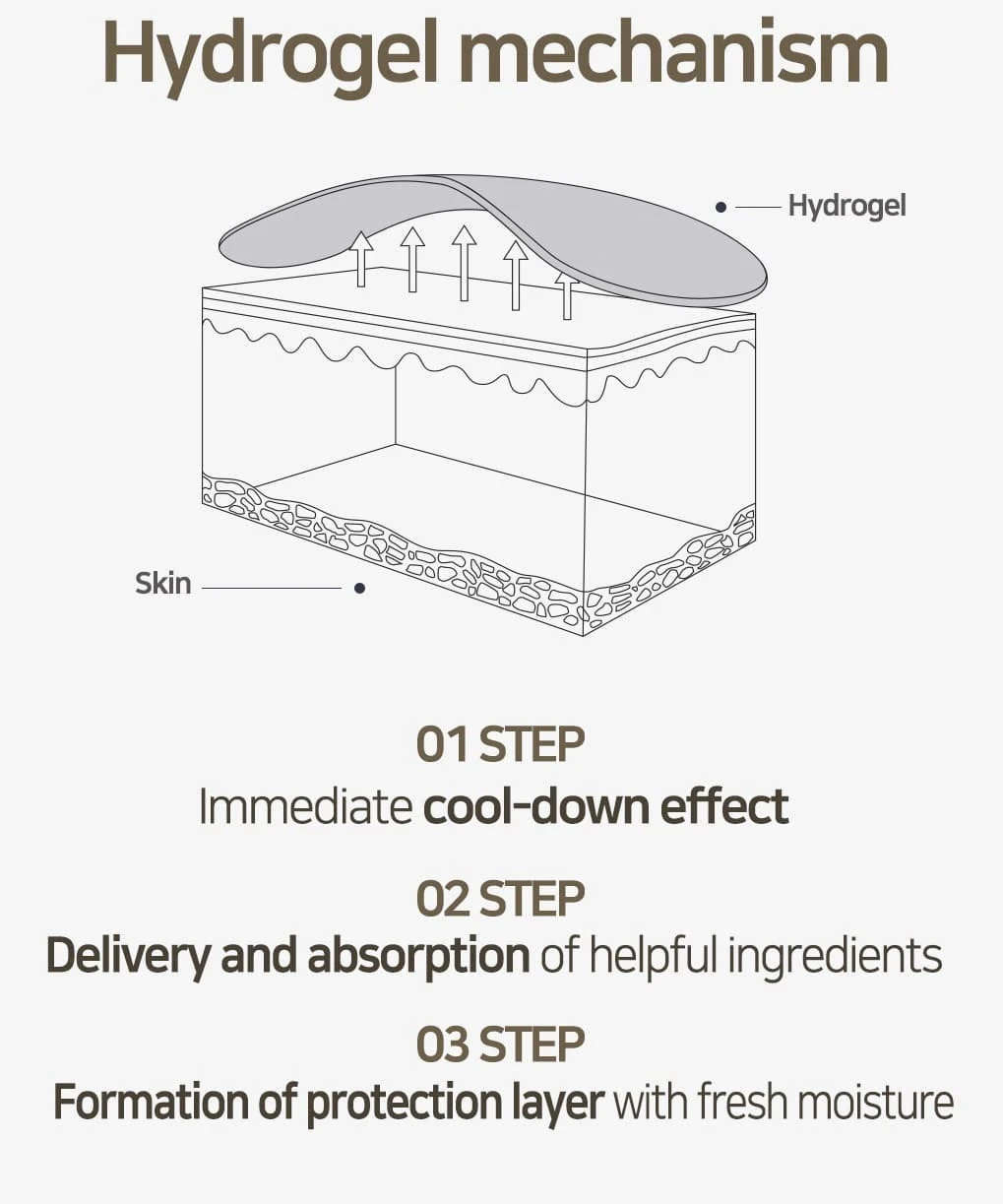 Hydrogel mechanism

Hydrogel

Skin

01 STEP
Immediate cool-down effect

02 STEP
Delivery and absorption of helpful ingredients

03 STEP
Formation of protection layer with fresh moisture