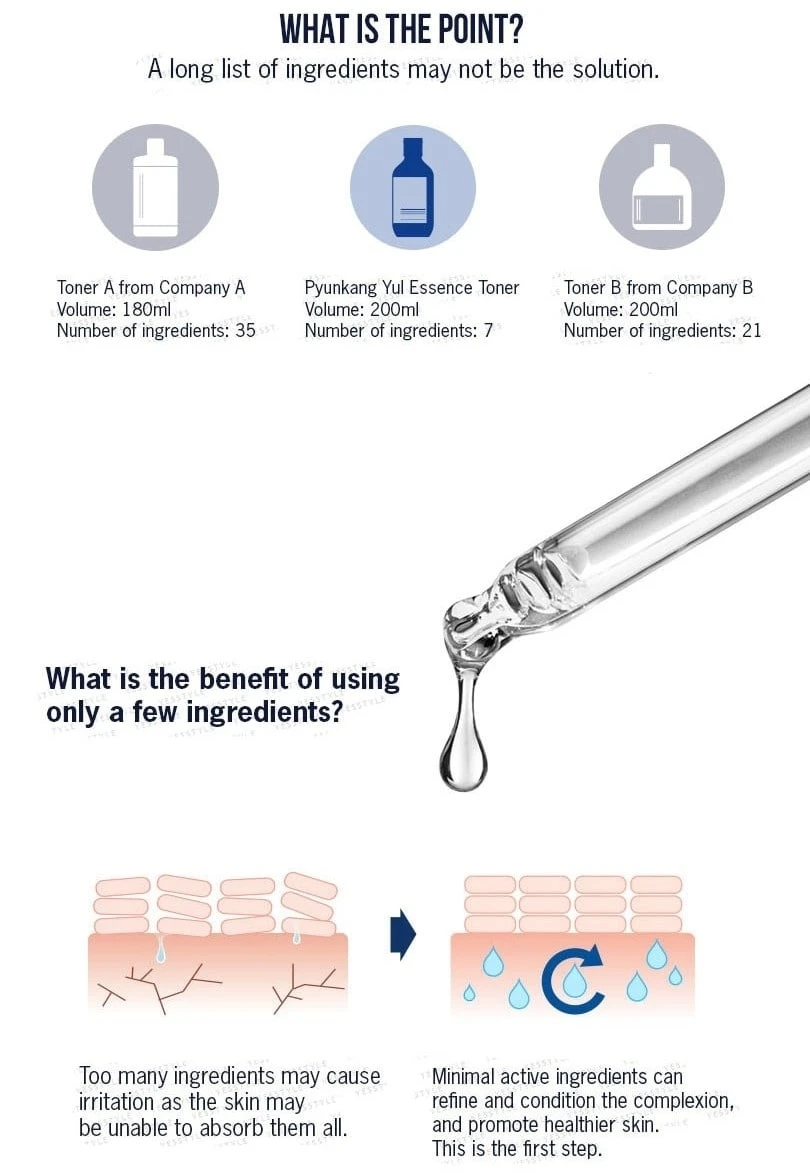 WHAT IS THE POINT?
A long list of ingredients may not be the solution.

Toner A from Company A
Volume: 180ml
Number of ingredients: 35

Pyunkang Yul Essence Toner
Volume: 200ml
Number of ingredients: 7

Toner B from Company B
Volume: 200ml
Number of ingredients: 21

What is the benefit of using only a few ingredients?

Too many ingredients may cause irritation as the skin may be unable to absorb them all.

Minimal active ingredients can refine and condition the complexion, and promote healthier skin.
This is the first step.